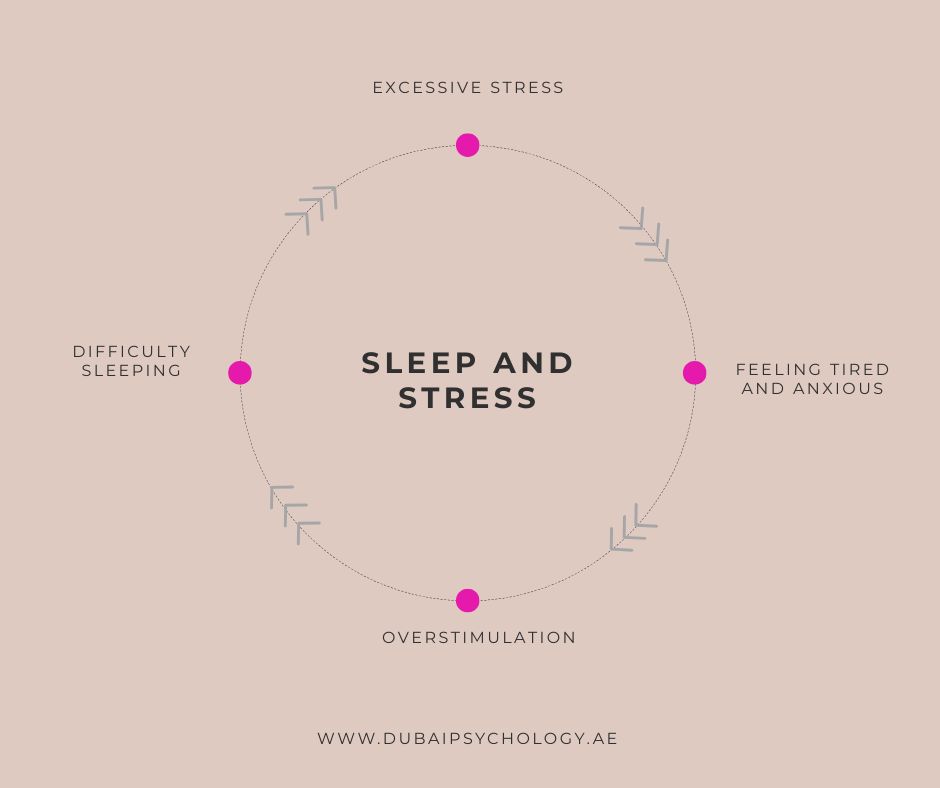 EXCESSIVE STRESS

DIFFICULTY SLEEPING

SLEEP AND STRESS

FEELING TIRED AND ANXIOUS

OVERSTIMULATION

WWW.DUBAIPSYCHOLOGY.AE